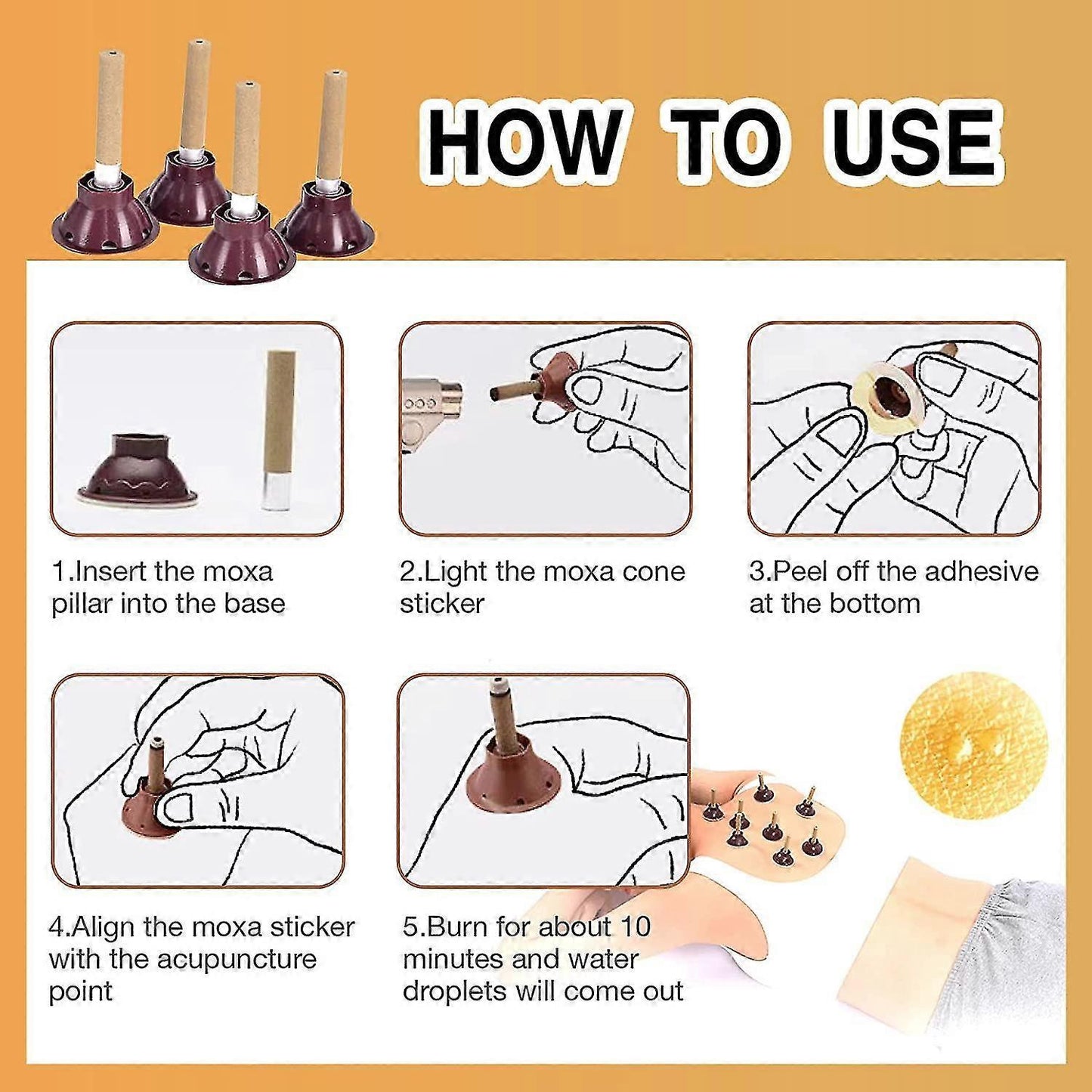 HOW TO USE

1.Insert the moxa pillar into the base

2.Light the moxa cone sticker

3.Peel off the adhesive at the bottom

4.Align the moxa sticker with the acupuncture point

5.Burn for about 10 minutes and water droplets will come out