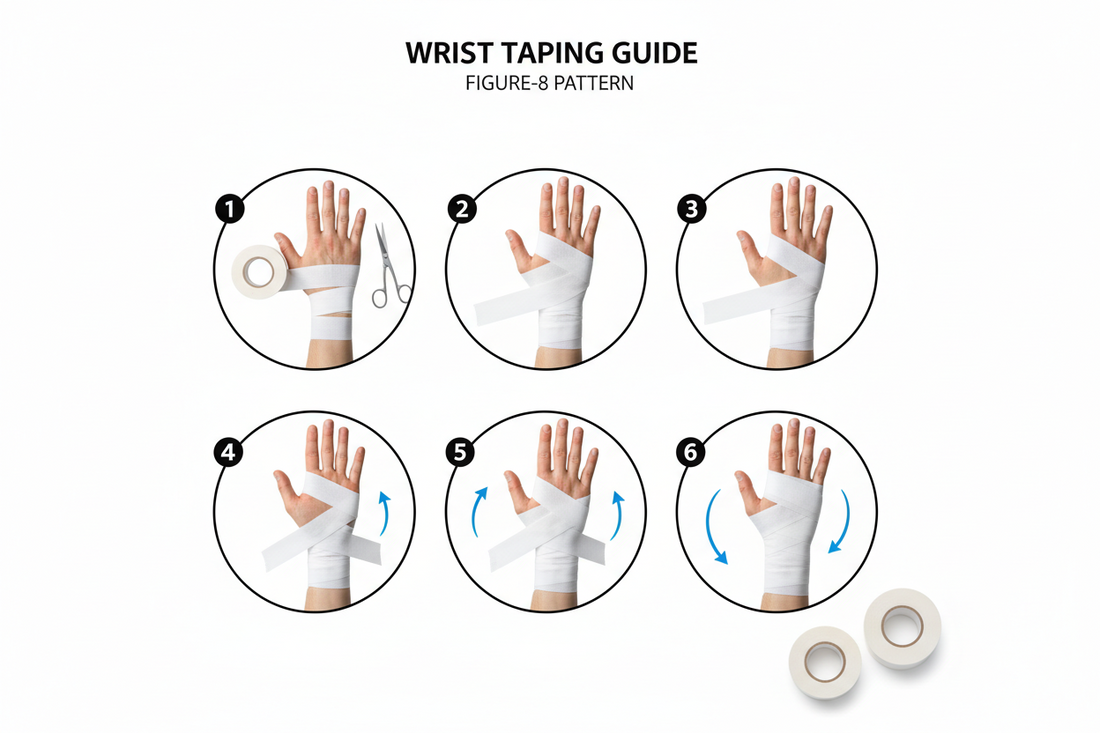 WRIST TAPING GUIDE
FIGURE-8 PATTERN

1

2

3

4

5

6