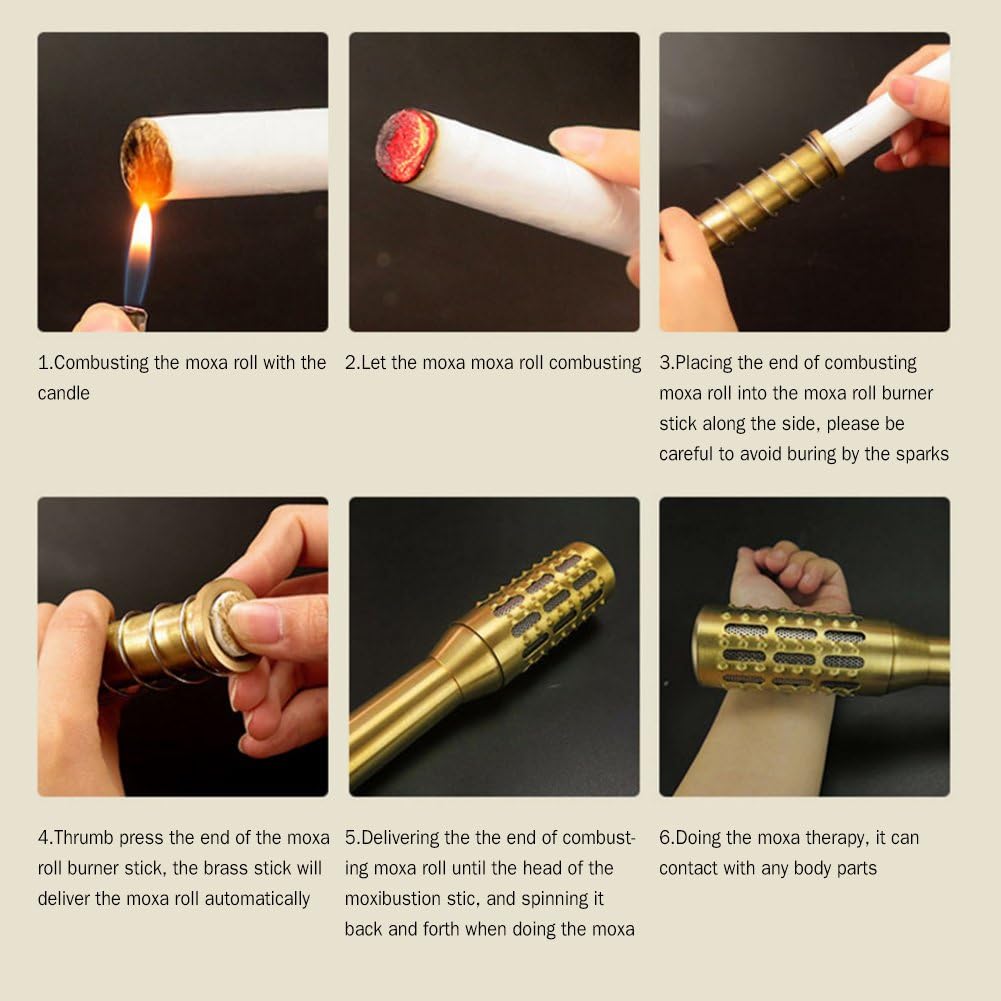 1.Combusting the moxa roll with the candle

2.Let the moxa moxa roll combusting

3.Placing the end of combusting moxa roll into the moxa roll burner stick along the side, please be careful to avoid buring by the sparks

4.Thrumb press the end of the moxa roll burner stick, the brass stick will deliver the moxa roll automatically

5.Delivering the the end of combusting moxa roll until the head of the moxibustion stic, and spinning it back and forth when doing the moxa

6.Doing the moxa therapy, it can contact with any body parts